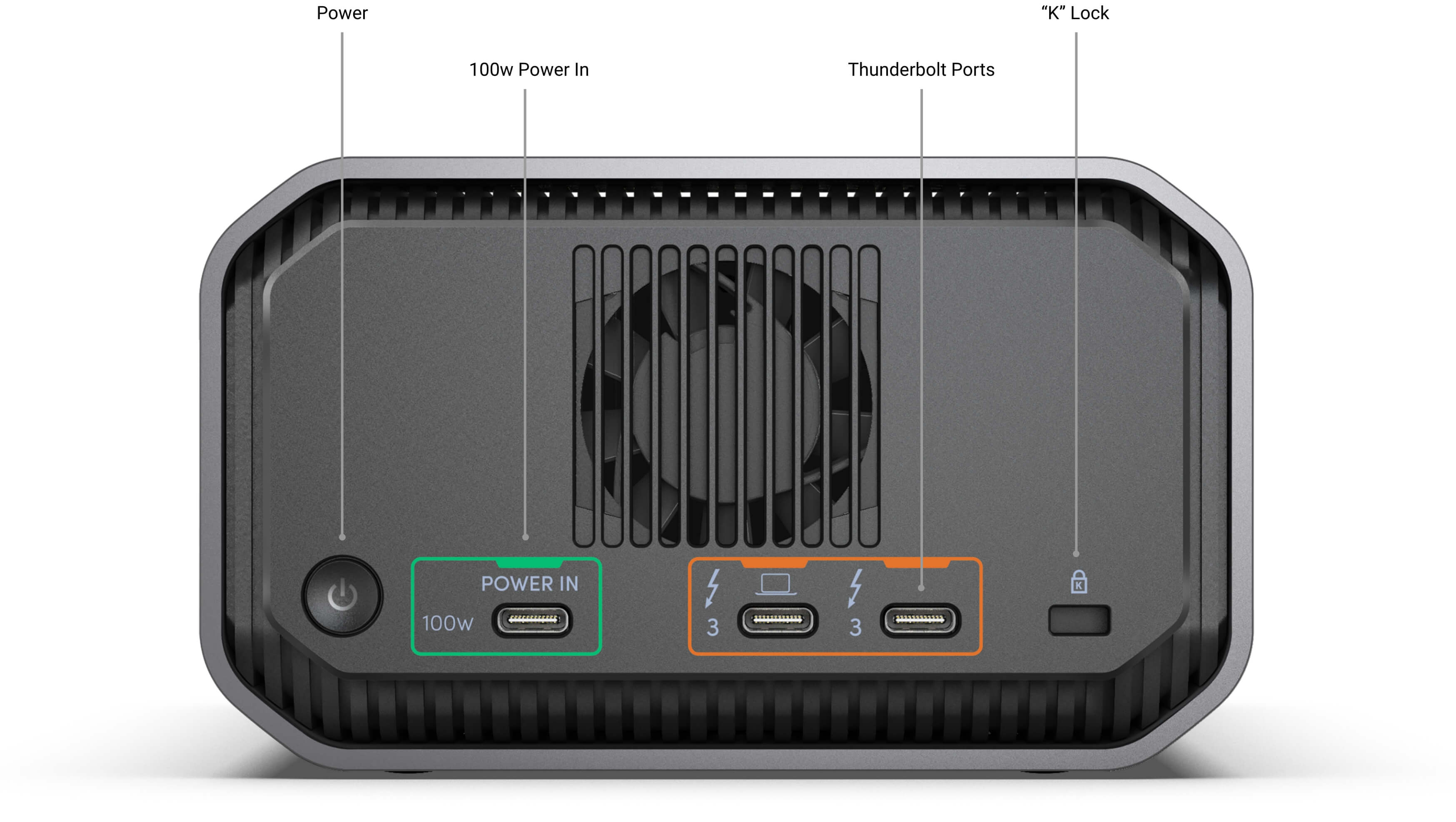 Power

100w Power In

Thunderbolt Ports

“K” Lock

POWER IN

100w

3

3

K